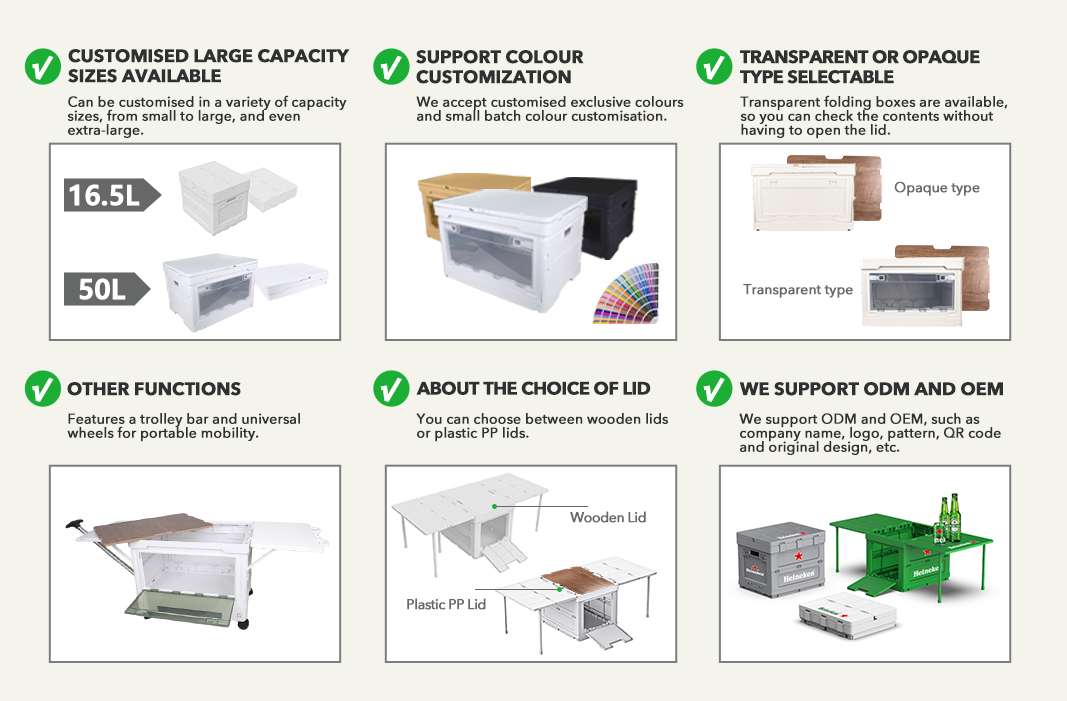 CUSTOMISED LARGE CAPACITY SIZES AVAILABLE

Can be customised in a variety of capacity sizes, from small to large, and even extra-large.

16.5L

50L

SUPPORT COLOUR CUSTOMIZATION

We accept customised exclusive colours and small batch colour customisation.

TRANSPARENT OR OPAQUE TYPE SELECTABLE

Transparent folding boxes are available, so you can check the contents without having to open the lid.

Opaque type

Transparent type

OTHER FUNCTIONS

Features a trolley bar and universal wheels for portable mobility.

ABOUT THE CHOICE OF LID

You can choose between wooden lids or plastic PP lids.

Wooden Lid

Plastic PP Lid

WE SUPPORT ODM AND OEM

We support ODM and OEM, such as company name, logo, pattern, QR code and original design, etc.

Heineken

Heineken

Heineken